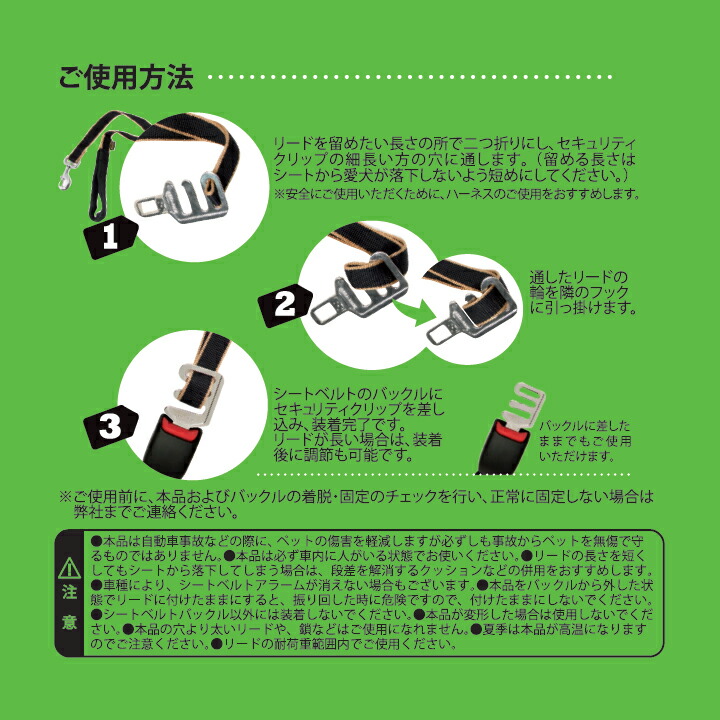 ご使用方法

1

リードを留めたい長さの所で二つ折りにし、セキュリティクリップの細長い方の穴に通します。（留める長さはシートから愛犬が落下しないよう短めにしてください。）
※安全にご使用いただくために、ハーネスのご使用をおすすめします。

2

通したリードの輪を隣のフックに引っ掛けます。

3

シートベルトのバックルにセキュリティクリップを差し込み、装着完了です。
リードが長い場合は、装着後に調節も可能です。

バックルに差したままでもご使用いただけます。

※ご使用前に、本品およびバックルの着脱・固定のチェックを行い、正常に固定しない場合は弊社までご連絡ください。

注意

●本品は自動車事故などの際に、ペットの傷害を軽減しますが必ずしも事故からペットを無傷で守るものではありません。●本品は必ず車内に人がいる状態でお使いください。●リードの長さを短くしてもシートから落下してしまう場合は、段差を解消するクッションなどの併用をおすすめします。●車種により、シートベルトアラームが消えない場合もございます。●本品をバックルから外した状態でリードに付けたままにすると、振り回した時に危険ですので、付けたままにしないでください。●シートベルトバックル以外には装着しないでください。●本品が変形した場合は使用しないでください。●本品の穴より太いリードや、鎖などはご使用になれません。●夏季は本品が高温になりますのでご注意ください。●リードの耐荷重範囲内でご使用ください。